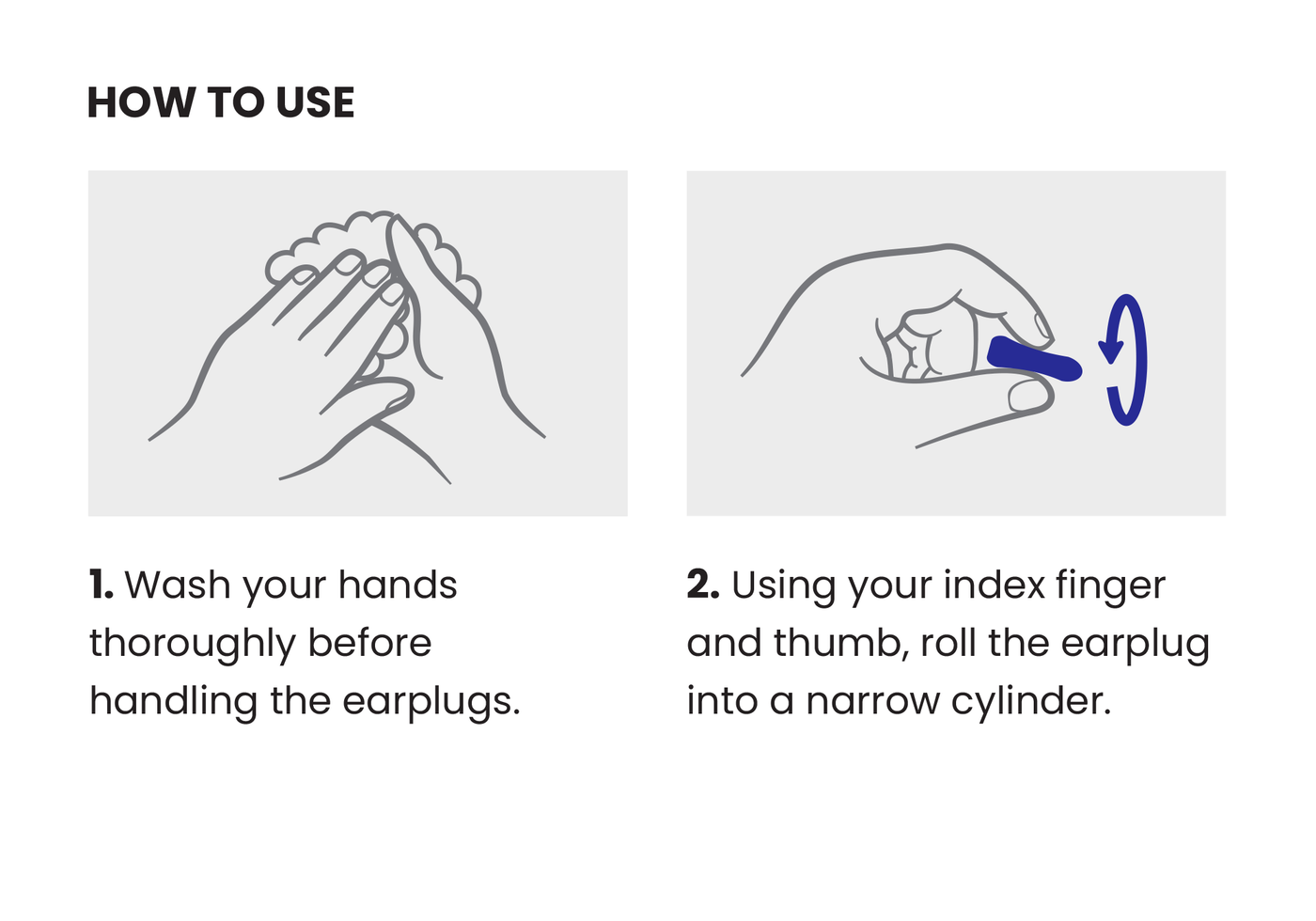 HOW TO USE

1. Wash your hands thoroughly before handling the earplugs.

2. Using your index finger and thumb, roll the earplug into a narrow cylinder.